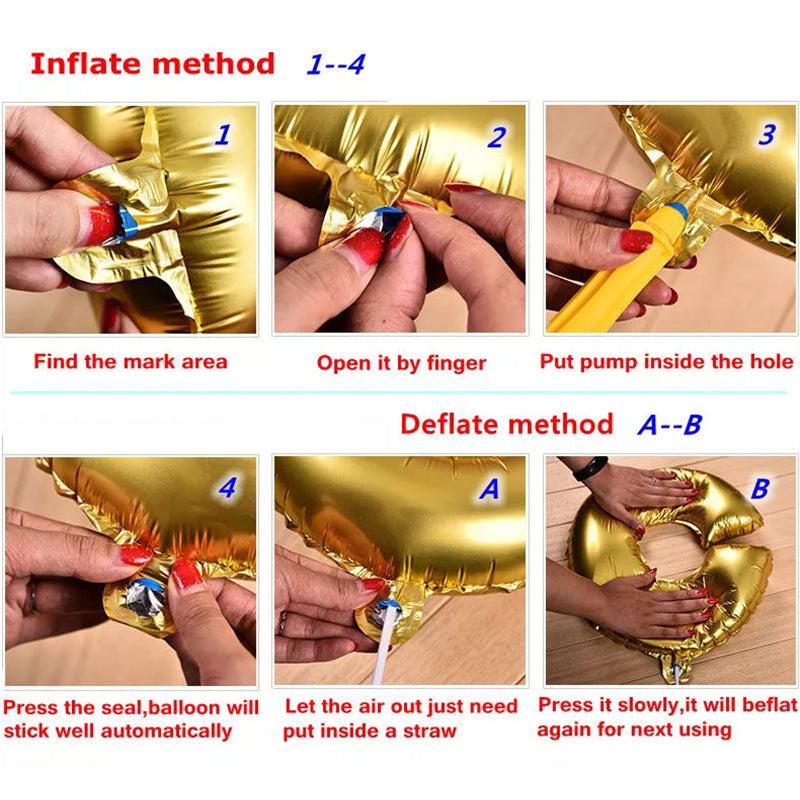 Inflate method 1--4

1

2

3

Find the mark area

Open it by finger

Put pump inside the hole

Deflate method A--B

4

A

B

Press the seal,balloon will stick well automatically

Let the air out just need put inside a straw

Press it slowly,it will beflat again for next using