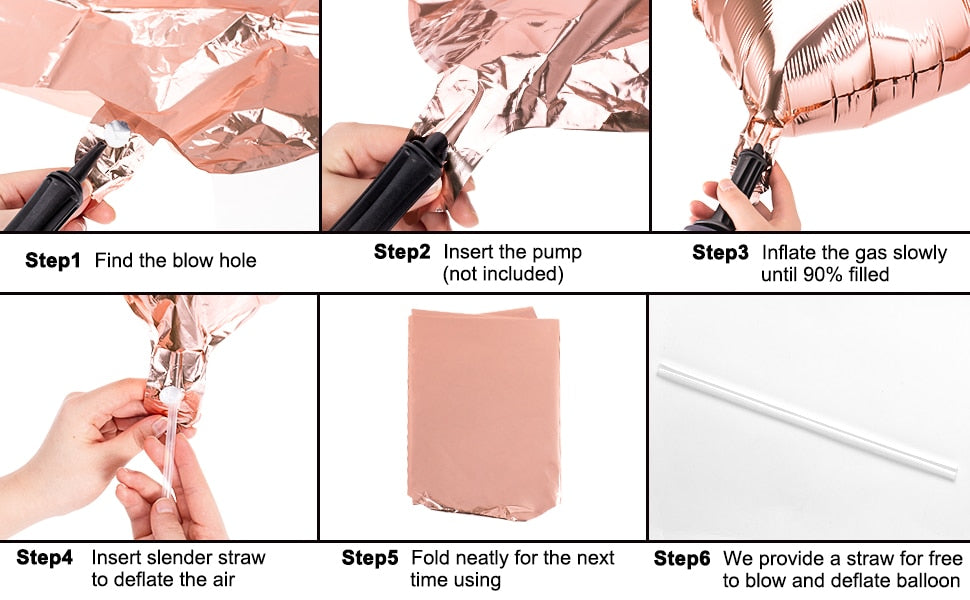 Step1 Find the blow hole

Step2 Insert the pump (not included)

Step3 Inflate the gas slowly until 90% filled

Step4 Insert slender straw to deflate the air

Step5 Fold neatly for the next time using

Step6 We provide a straw for free to blow and deflate balloon